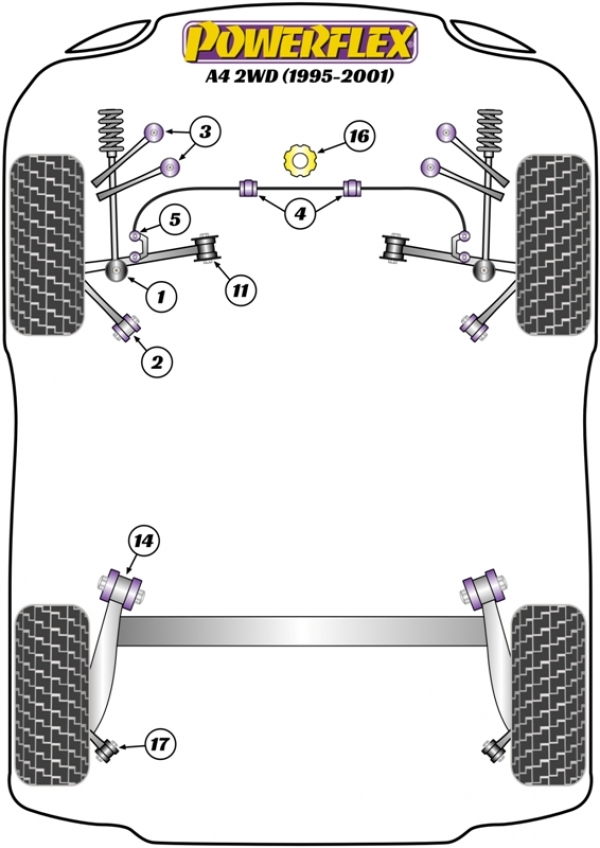 POWERFLEX
A4 2WD (1995-2001)

3
16
4
5
11
1
2
14
17